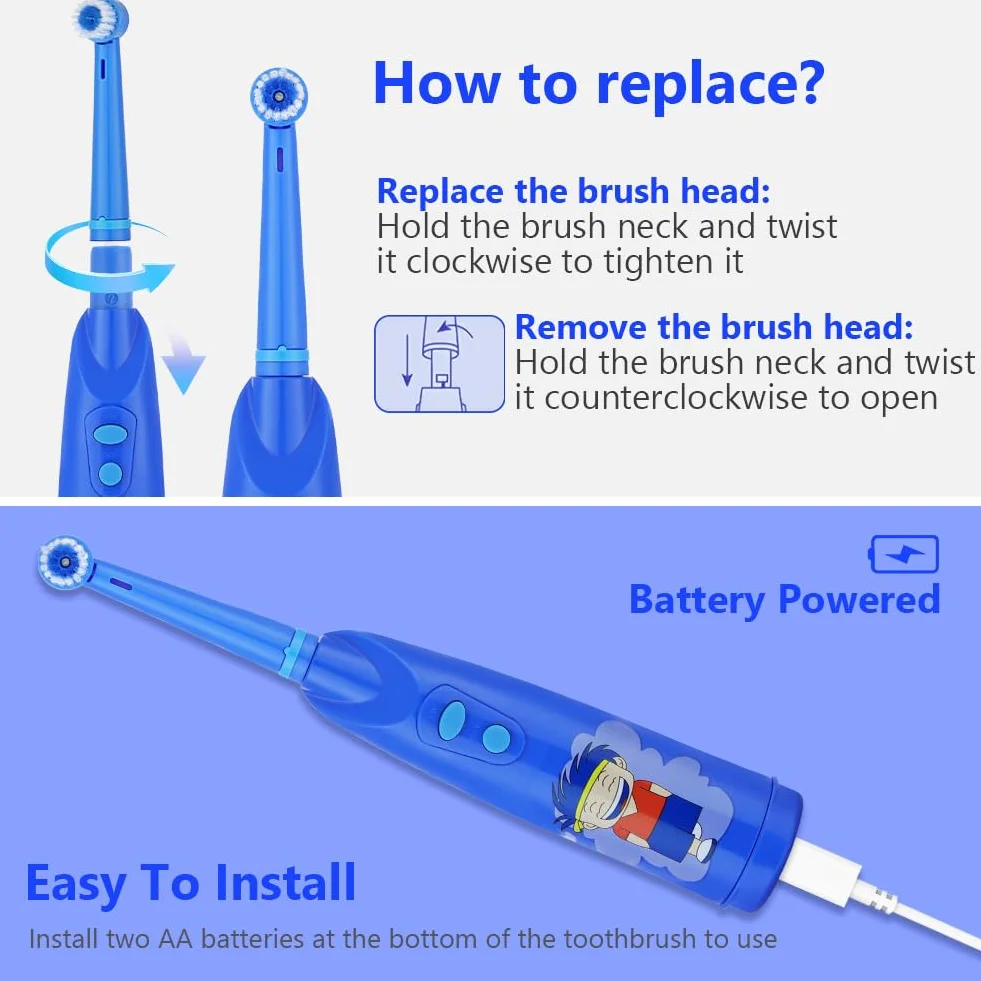 How to replace?

Replace the brush head:
Hold the brush neck and twist it clockwise to tighten it

Remove the brush head:
Hold the brush neck and twist it counterclockwise to open

Battery Powered

Easy To Install

Install two AA batteries at the bottom of the toothbrush to use